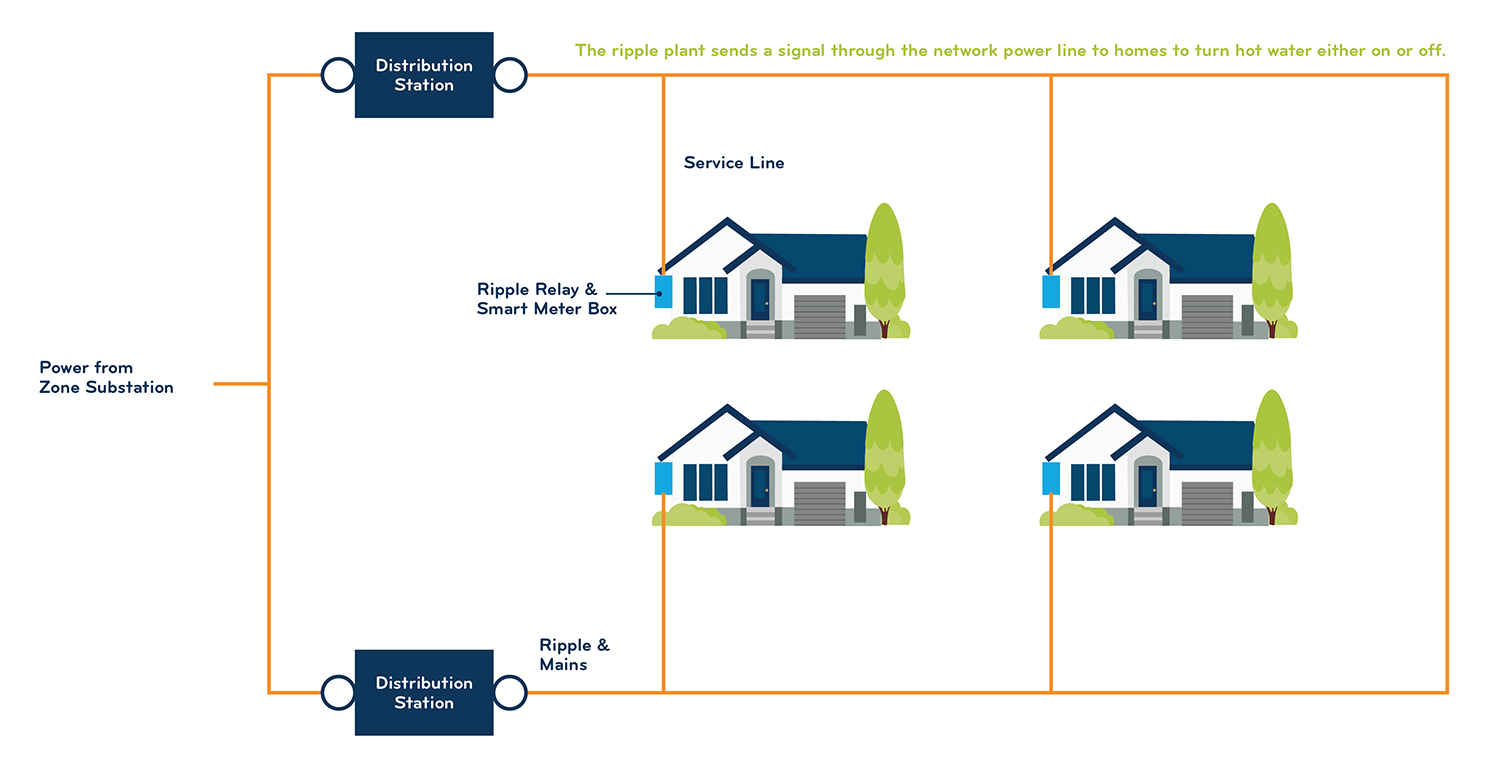 Distribution Station

The ripple plant sends a signal through the network power line to homes to turn hot water either on or off.

Service Line

Ripple Relay & Smart Meter Box

Power from Zone Substation

Ripple & Mains

Distribution Station